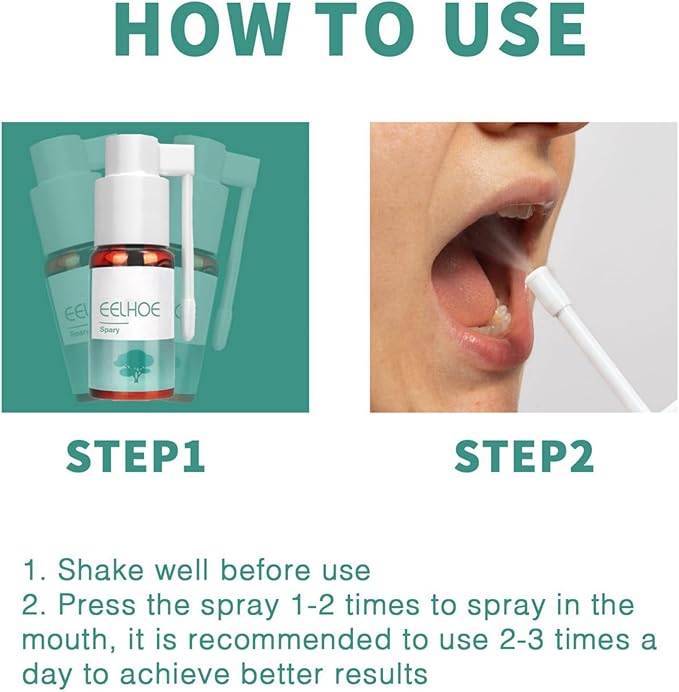 HOW TO USE

EELHOE
Spary

STEP1

STEP2

1. Shake well before use
2. Press the spray 1-2 times to spray in the mouth, it is recommended to use 2-3 times a day to achieve better results